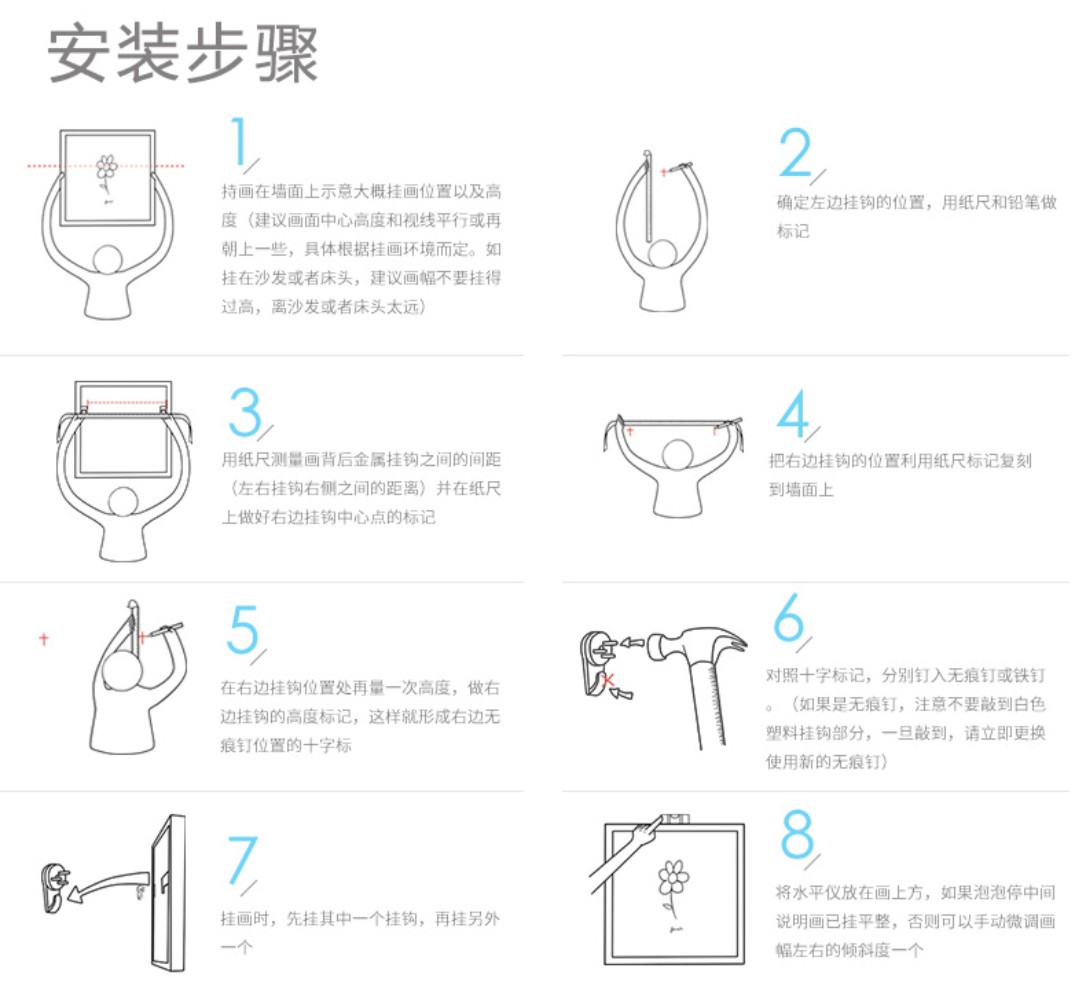 安装步骤

1

持画在墙面上示意大概挂画位置以及高度（建议画面中心高度和视线平行或再朝上一些，具体根据挂画环境而定。如挂在沙发或者床头，建议画幅不要挂得过高，离沙发或者床头太远）

2

确定左边挂钩的位置，用纸尺和铅笔做标记

3

用纸尺测量画背后金属挂钩之间的间距（左右挂钩右侧之间的距离）并在纸尺上做好右边挂钩中心点的标记

4

把右边挂钩的位置利用纸尺标记复刻到墙面上

5

在右边挂钩位置处再量一次高度，做右边挂钩的高度标记，这样就形成右边无痕钉位置的十字标

6

对照十字标记，分别钉入无痕钉或铁钉。（如果是无痕钉，注意不要敲到白色塑料挂钩部分，一旦敲到，请立即更换使用新的无痕钉）

7

挂画时，先挂其中一个挂钩，再挂另外一个

8

将水平仪放在画上方，如果泡泡停中间说明画已挂平整，否则可以手动微调画幅左右的倾斜度一个